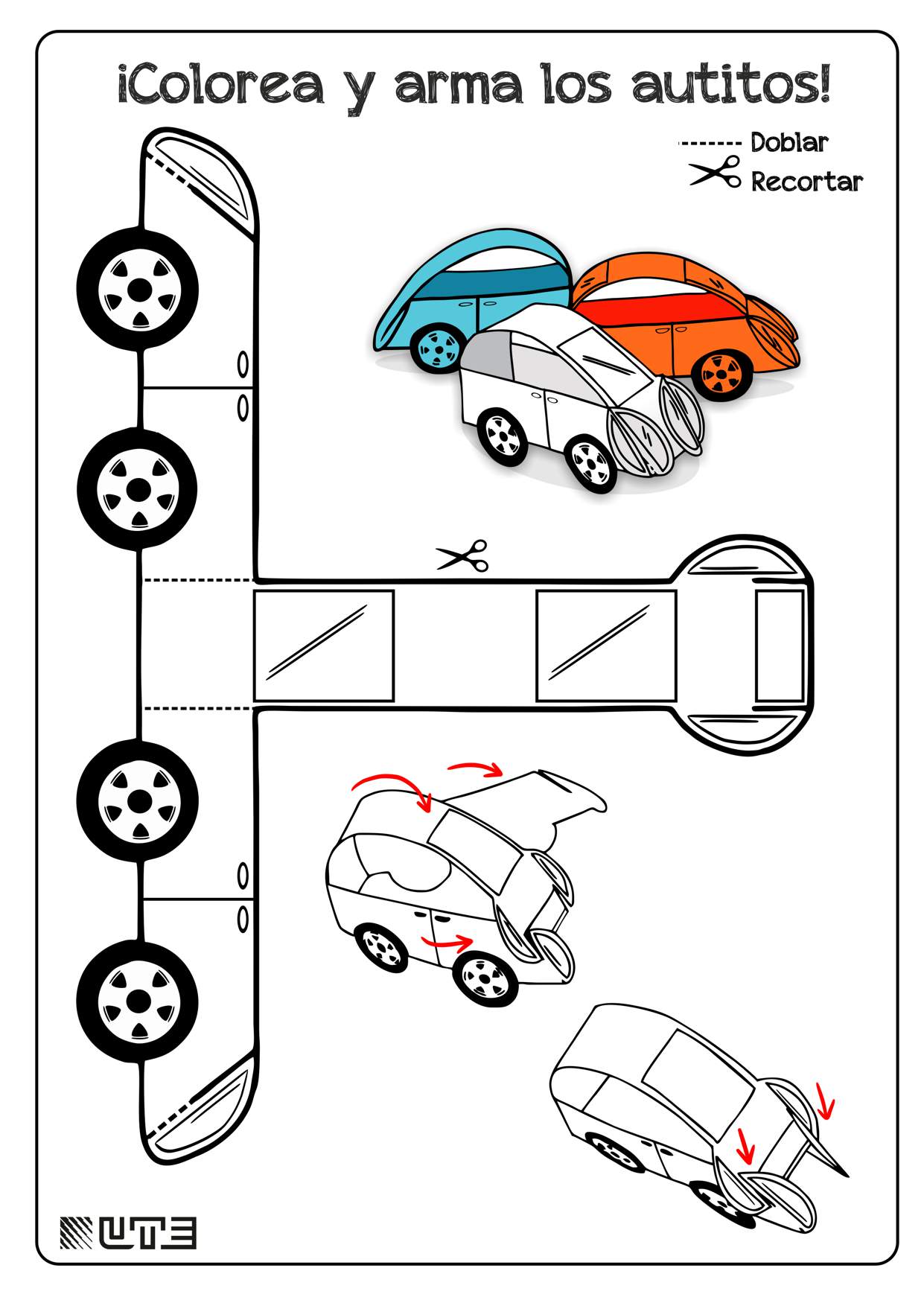 ¡Colorea y arma los autitos!

Doblar
Recortar

UTE